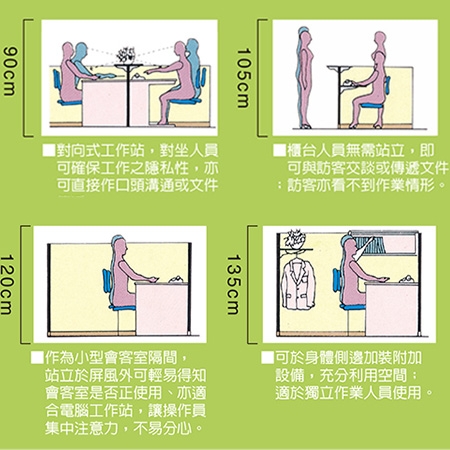 90cm

■對向式工作站，對坐人員可確保工作之隱私性，亦可直接作口頭溝通或文件

105cm

■櫃台人員無需站立，即可與訪客交談或傳遞文件；訪客亦看不到作業情形。

120cm

■作為小型會客室隔間，站立於屏風外可輕易得知會客室是否正使用、亦適合電腦工作站，讓操作員集中注意力，不易分心。

135cm

■可於身體側邊加裝附加設備，充分利用空間；適於獨立作業人員使用。